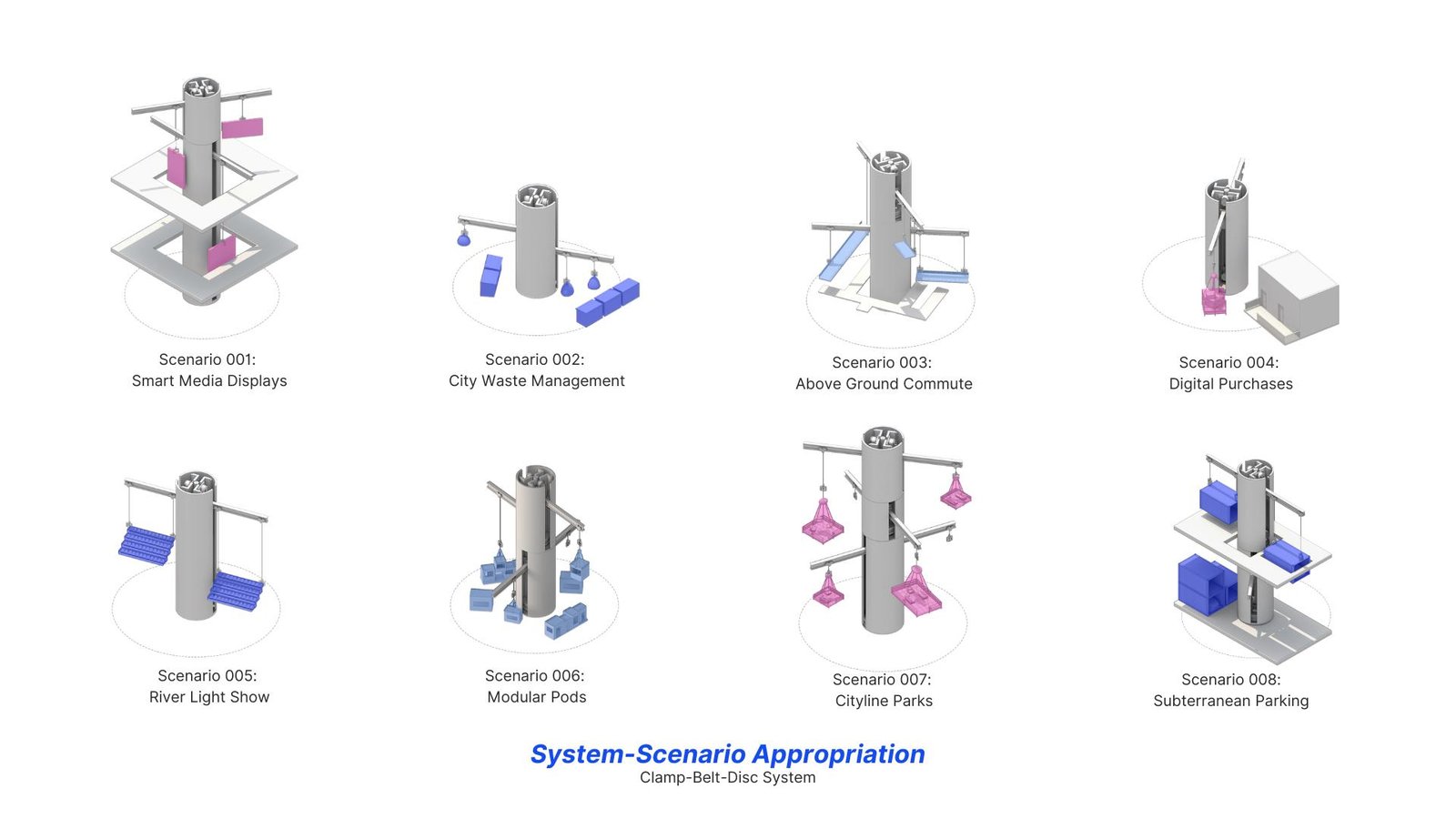 Scenario 001:
Smart Media Displays

Scenario 002:
City Waste Management

Scenario 003:
Above Ground Commute

Scenario 004:
Digital Purchases

Scenario 005:
River Light Show

Scenario 006:
Modular Pods

Scenario 007:
Cityline Parks

Scenario 008:
Subterranean Parking

System-Scenario Appropriation
Clamp-Belt-Disc System