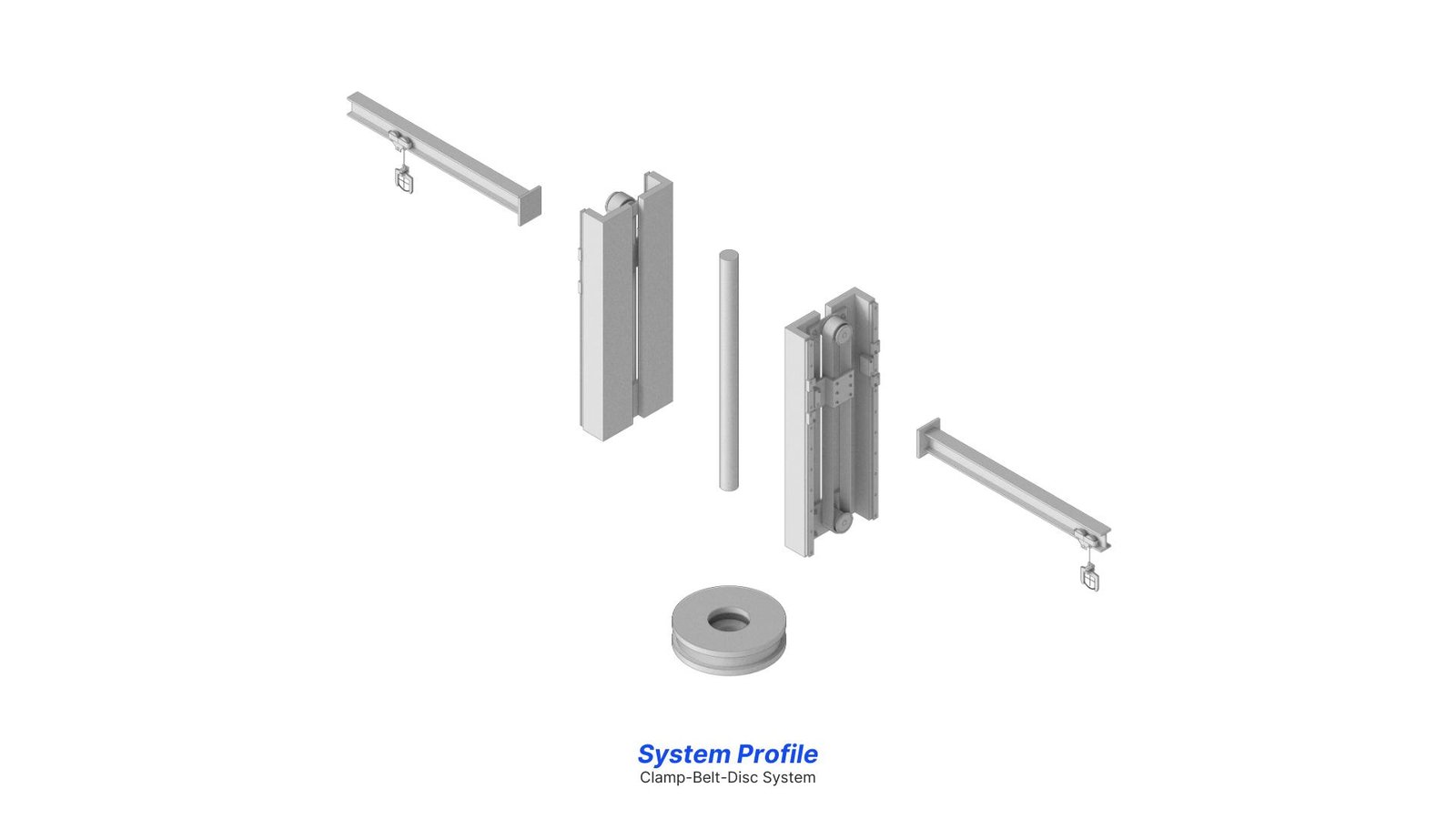 System Profile
Clamp-Belt-Disc System