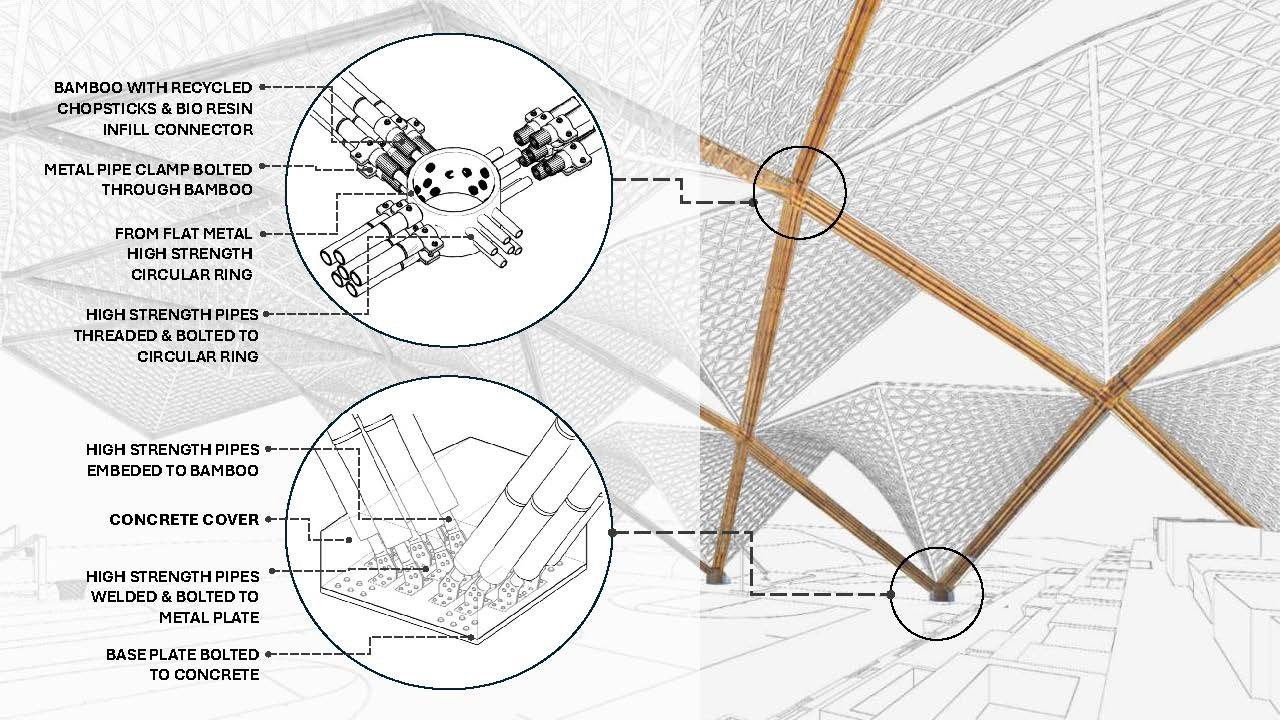 BAMBOO WITH RECYCLED CHOPSTICKS & BIO RESIN INFILL CONNECTOR

METAL PIPE CLAMP BOLTED THROUGH BAMBOO

FROM FLAT METAL HIGH STRENGTH CIRCULAR RING

HIGH STRENGTH PIPES THREADED & BOLTED TO CIRCULAR RING

HIGH STRENGTH PIPES EMBEDED TO BAMBOO

CONCRETE COVER

HIGH STRENGTH PIPES WELDED & BOLTED TO METAL PLATE

BASE PLATE BOLTED TO CONCRETE