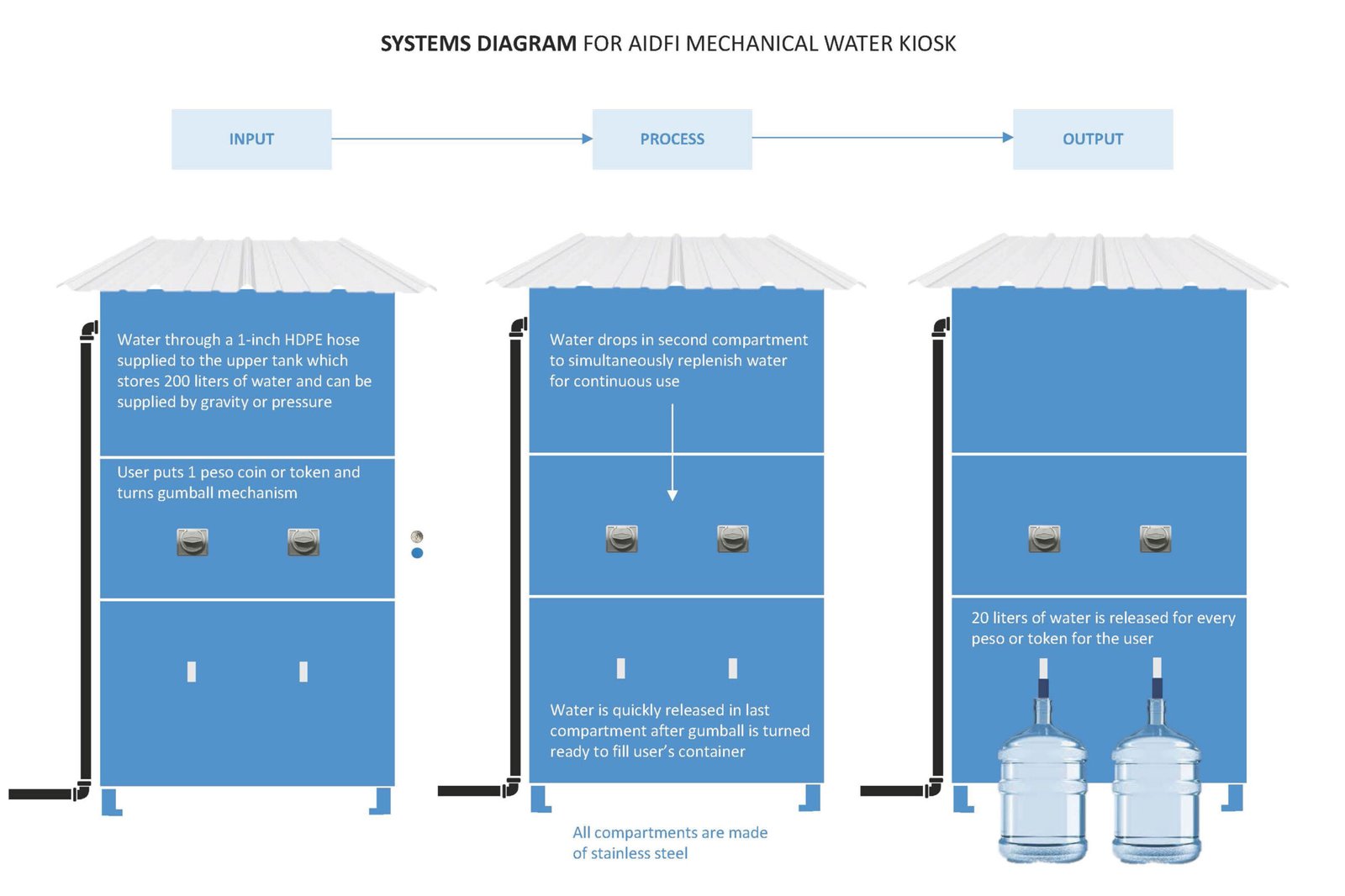 SYSTEMS DIAGRAM FOR AIDFI MECHANICAL WATER KIOSK

INPUT

PROCESS

OUTPUT

Water through a 1-inch HDPE hose supplied to the upper tank which stores 200 liters of water and can be supplied by gravity or pressure

User puts 1 peso coin or token and turns gumball mechanism

Water drops in second compartment to simultaneously replenish water for continuous use

Water is quickly released in last compartment after gumball is turned ready to fill user's container

All compartments are made of stainless steel

20 liters of water is released for every peso or token for the user